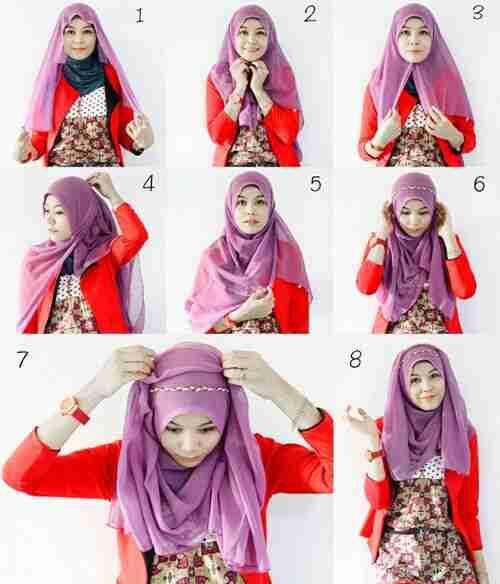 1
2
3
4
5
6
7
8