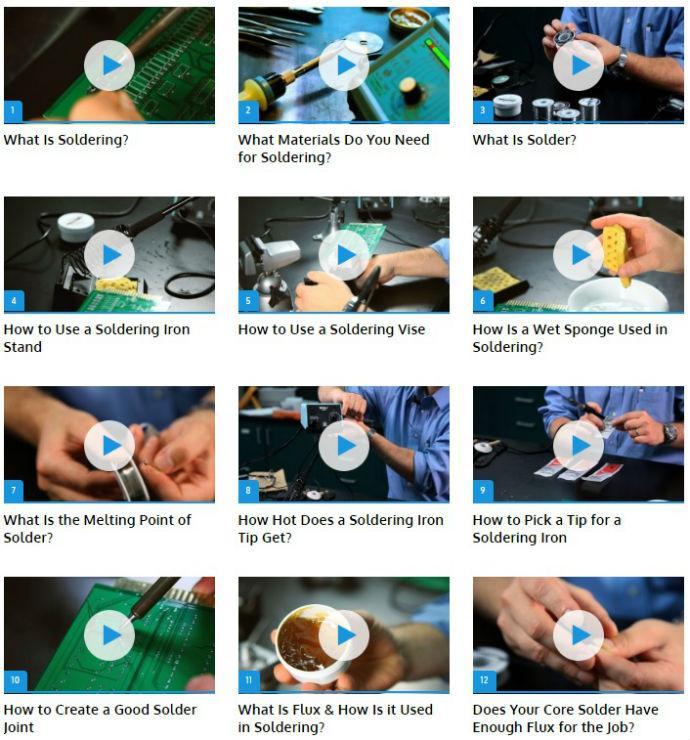 1
What Is Soldering?

2
What Materials Do You Need for Soldering?

3
What Is Solder?

4
How to Use a Soldering Iron Stand

5
How to Use a Soldering Vise

6
How Is a Wet Sponge Used in Soldering?

7
What Is the Melting Point of Solder?

8
How Hot Does a Soldering Iron Tip Get?

9
How to Pick a Tip for a Soldering Iron

10
How to Create a Good Solder Joint

11
What Is Flux & How Is it Used in Soldering?

12
Does Your Core Solder Have Enough Flux for the Job?